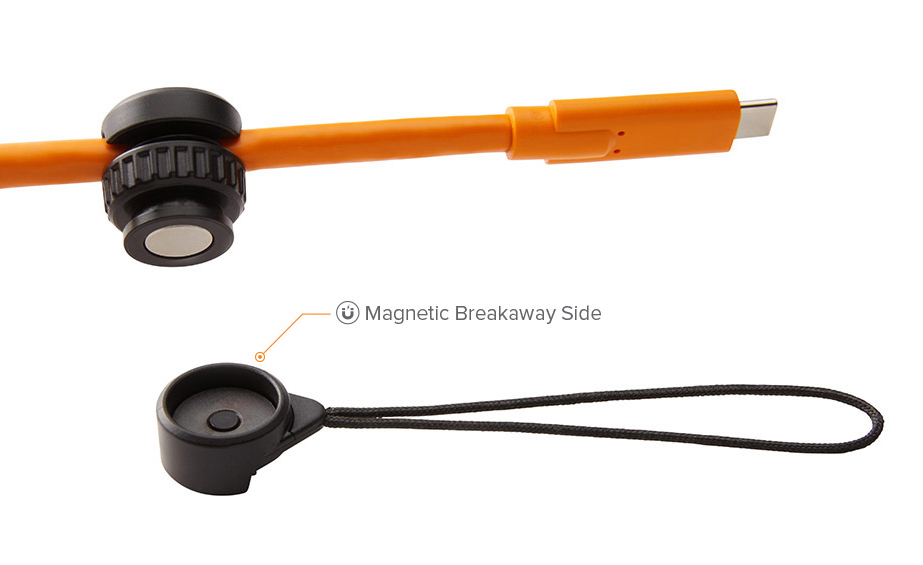 Magnetic Breakaway Side