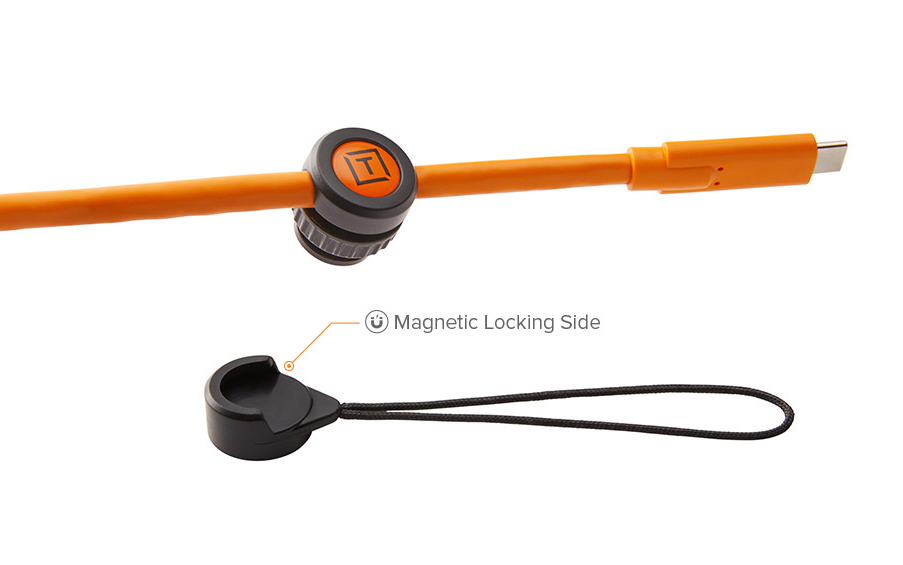 T

Magnetic Locking Side