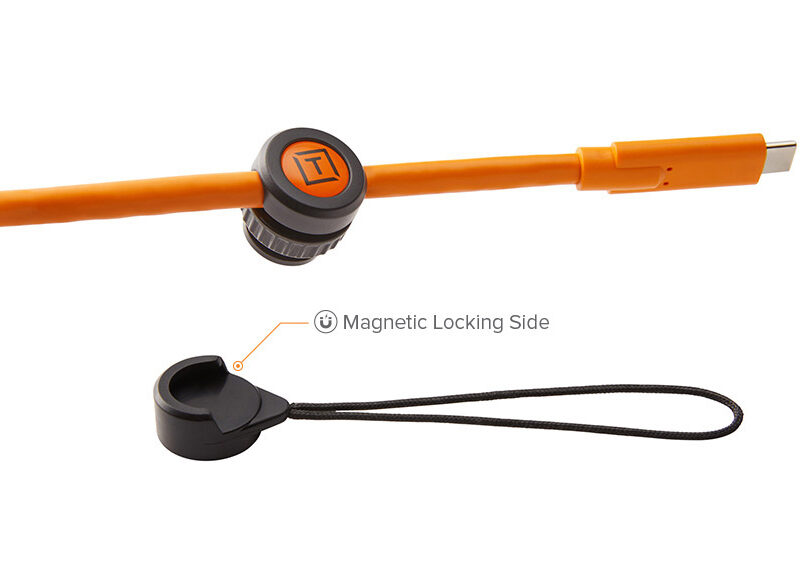 T

Magnetic Locking Side